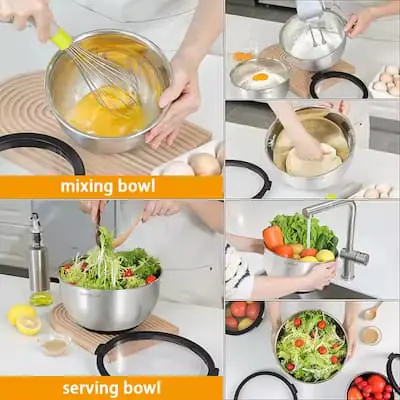 mixing bowl

serving bowl