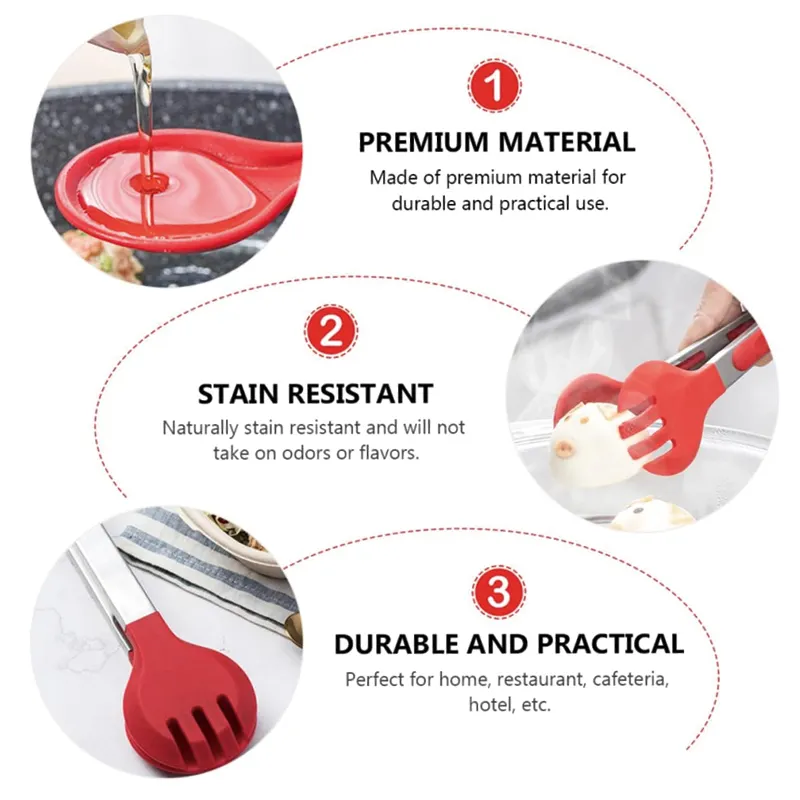 1

PREMIUM MATERIAL

Made of premium material for durable and practical use.

2

STAIN RESISTANT

Naturally stain resistant and will not take on odors or flavors.

3

DURABLE AND PRACTICAL

Perfect for home, restaurant, cafeteria, hotel, etc.