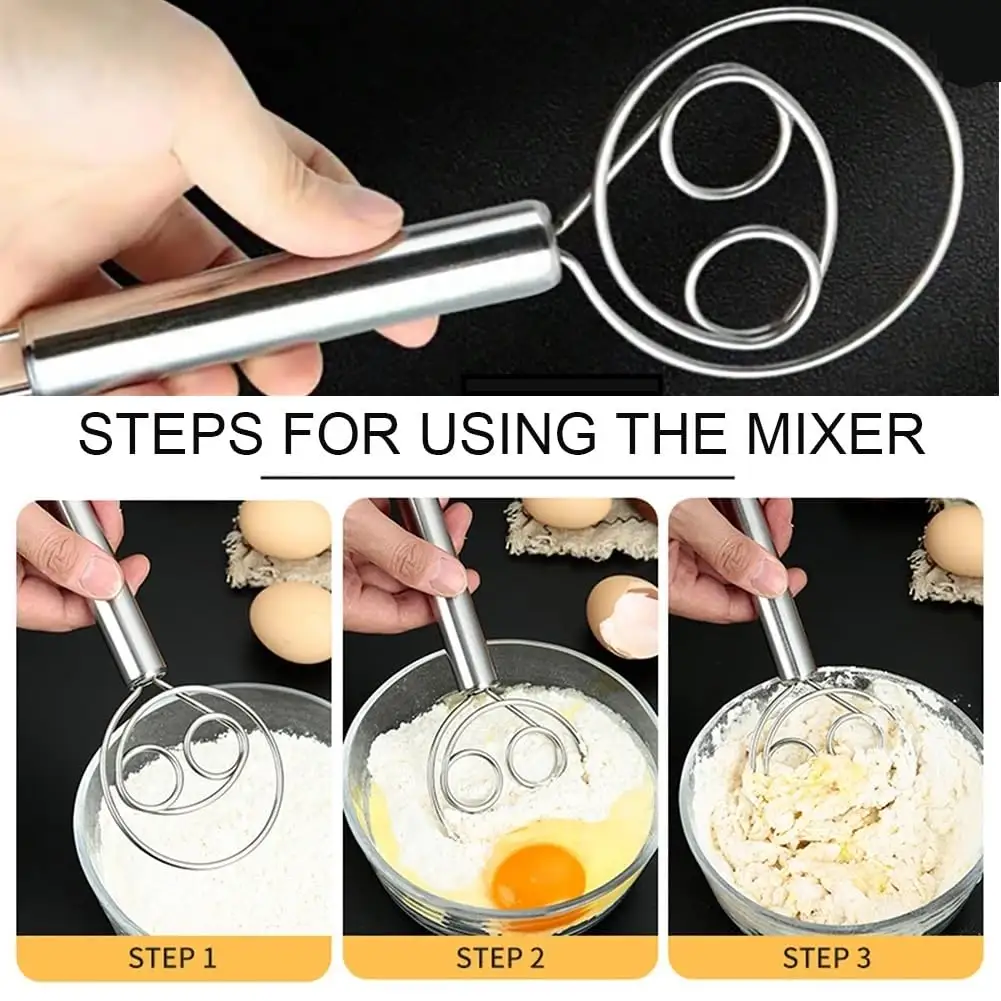 STEPS FOR USING THE MIXER

STEP 1

STEP 2

STEP 3