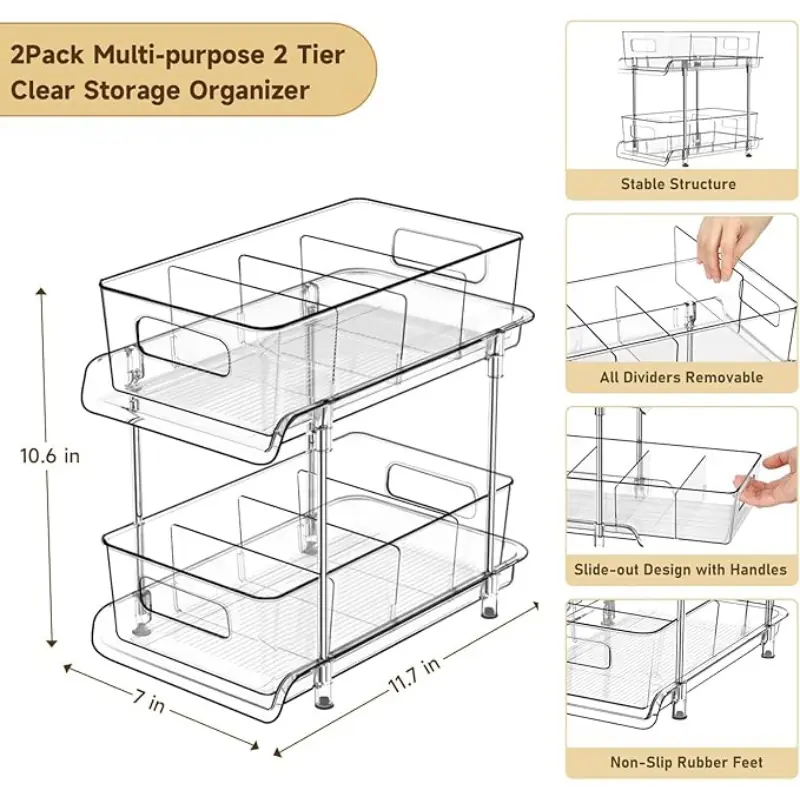 2Pack Multi-purpose 2 Tier Clear Storage Organizer

10.6 in

7 in

11.7 in

Stable Structure

All Dividers Removable

Slide-out Design with Handles

Non-Slip Rubber Feet